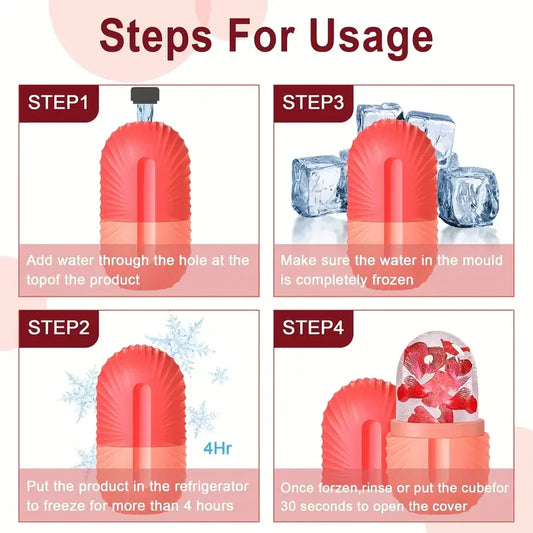 Steps For Usage

STEP1

Add water through the hole at the topof the product

STEP3

Make sure the water in the mould is completely frozen

STEP2

4Hr

Put the product in the refrigerator to freeze for more than 4 hours

STEP4

Once forzen,rinse or put the cubefor 30 seconds to open the cover